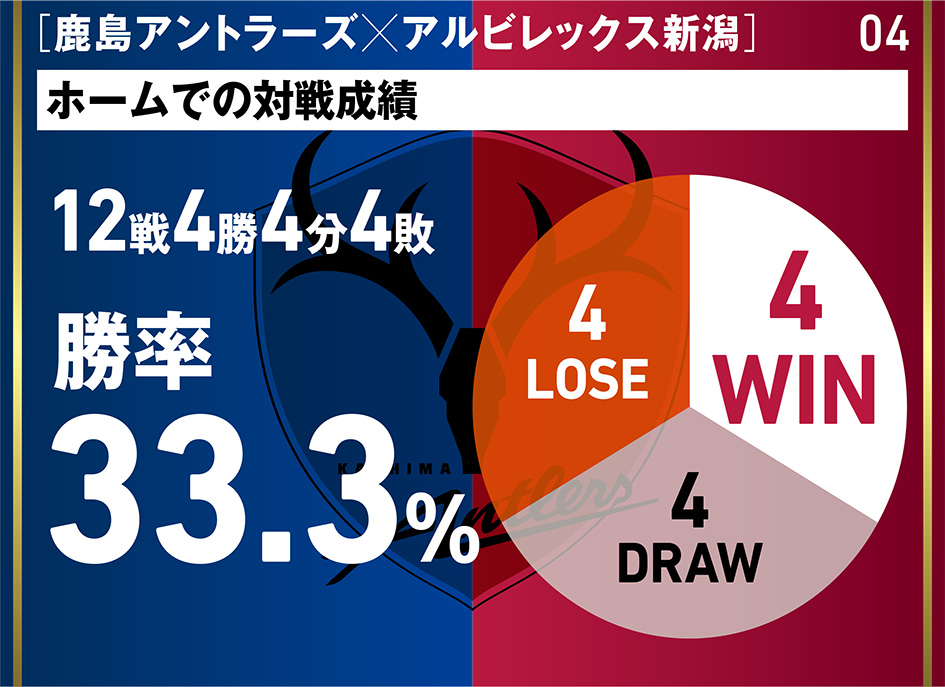 ［鹿島アントラーズ×アルビレックス新潟］ 04

ホームでの対戦成績

12戦4勝4分4敗

勝率

33.3%

4
LOSE

4
WIN

4
DRAW

KASHIMA

Antlers