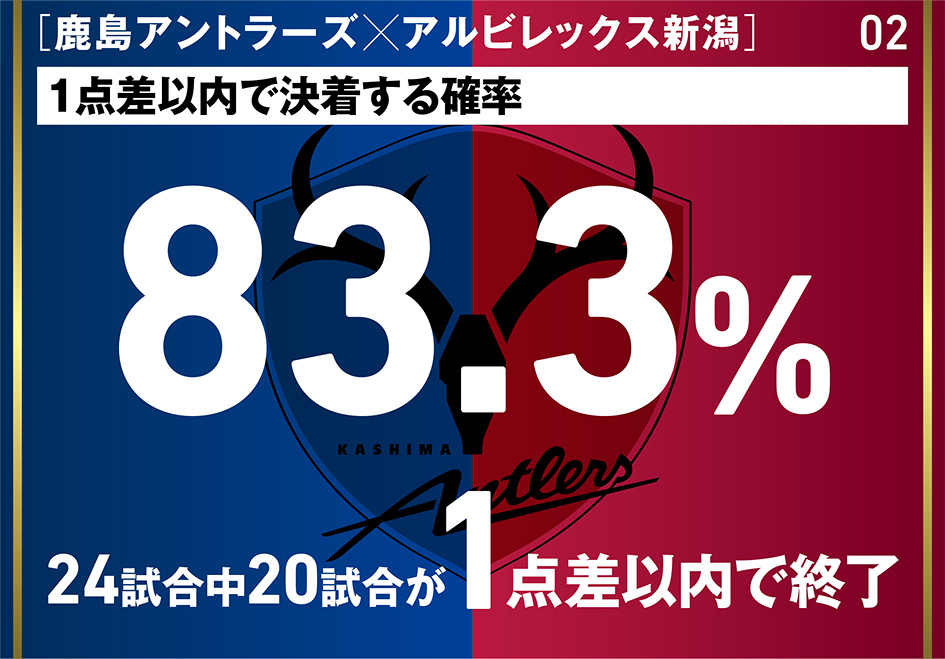 ［鹿島アントラーズ×アルビレックス新潟］ 02

1点差以内で決着する確率

83.3%

KASHIMA Antlers

24試合中20試合が1点差以内で終了