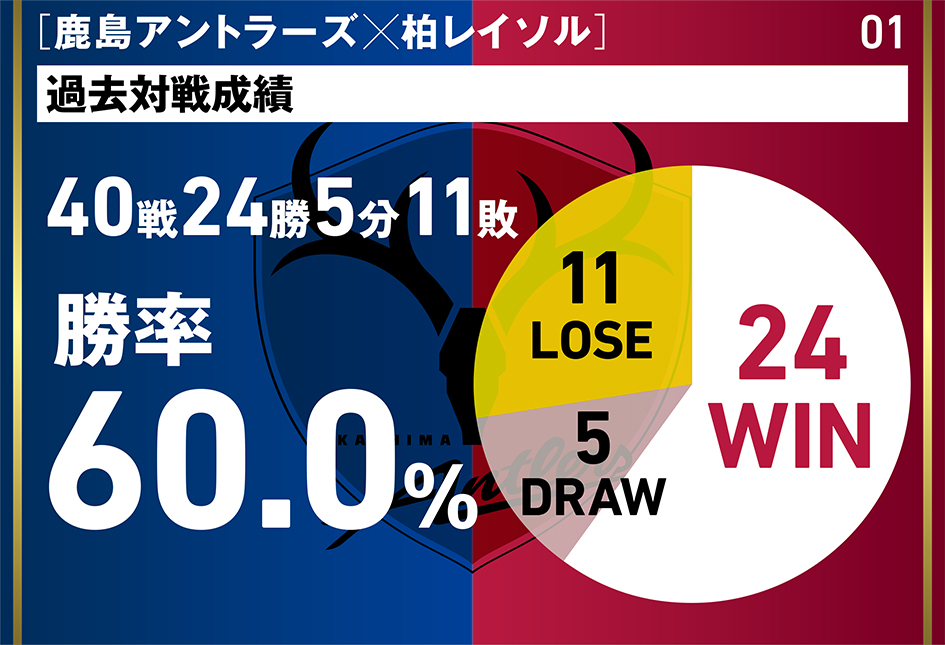 ［鹿島アントラーズ×柏レイソル］ 01

過去対戦成績

40戦24勝5分11敗

勝率

60.0%

11
LOSE

5
DRAW

24
WIN