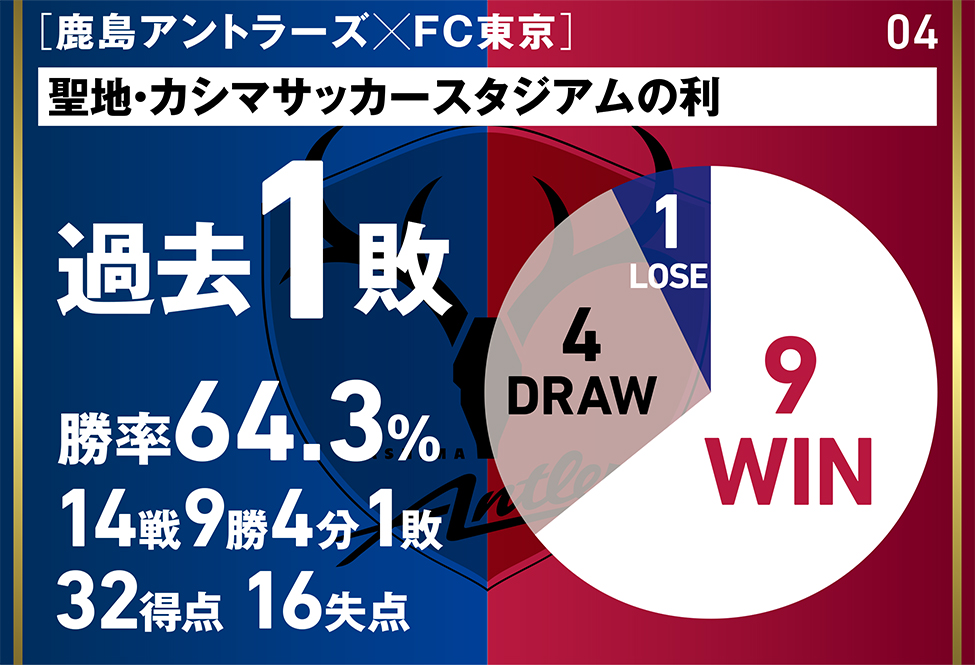 [鹿島アントラーズ×FC東京]

04

聖地・カシマサッカースタジアムの利

過去1敗

勝率64.3%

14戦9勝4分1敗

32得点 16失点

1
LOSE

4
DRAW

9
WIN