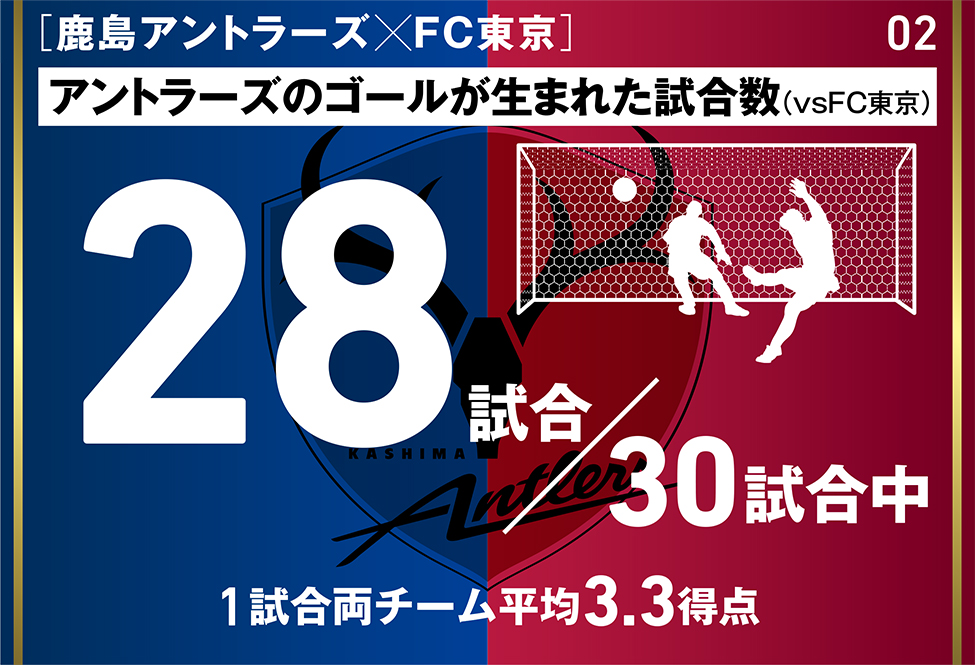 ［鹿島アントラーズ×FC東京］

02

アントラーズのゴールが生まれた試合数（vsFC東京）

28試合／30試合中

KASHIMA Antlers

1試合両チーム平均3.3得点