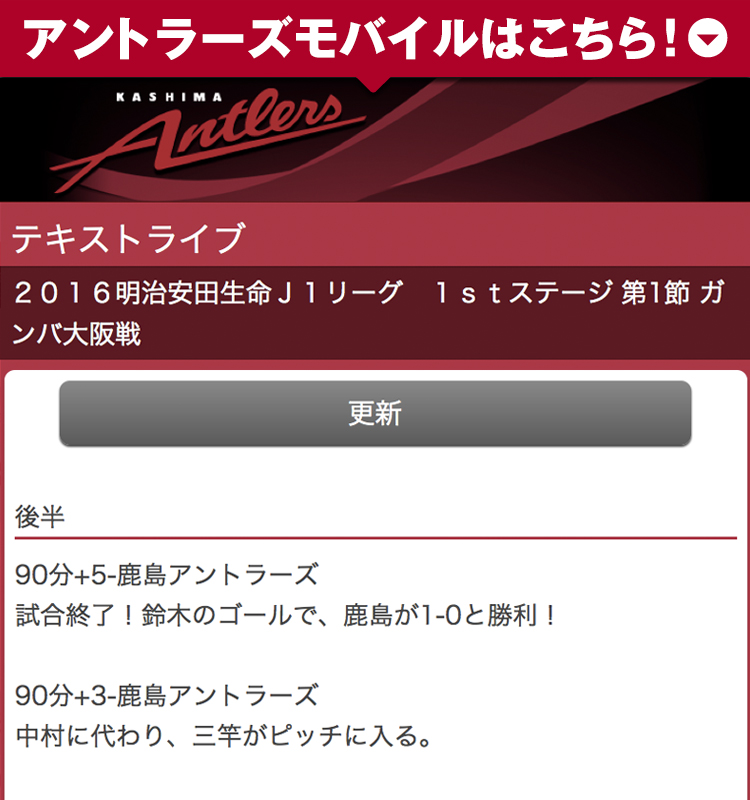 アントラーズモバイルはこちら!

KASHIMA Antlers

テキストライブ

２０１６明治安田生命Ｊ１リーグ　１ｓｔステージ 第1節 ガンバ大阪戦

更新

後半

90分+5-鹿島アントラーズ
試合終了！鈴木のゴールで、鹿島が1-0と勝利！

90分+3-鹿島アントラーズ
中村に代わり、三竿がピッチに入る。