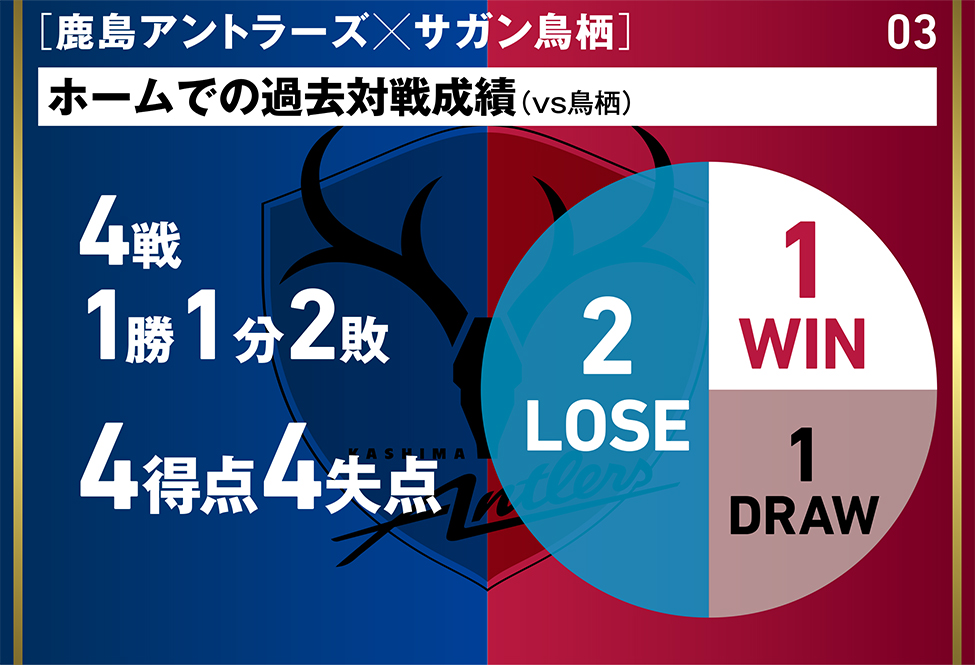 [鹿島アントラーズ×サガン鳥栖] 03

ホームでの過去対戦成績(vs鳥栖)

4戦
1勝1分2敗

4得点4失点

KASHIMA Antlers

2
LOSE

1
WIN

1
DRAW