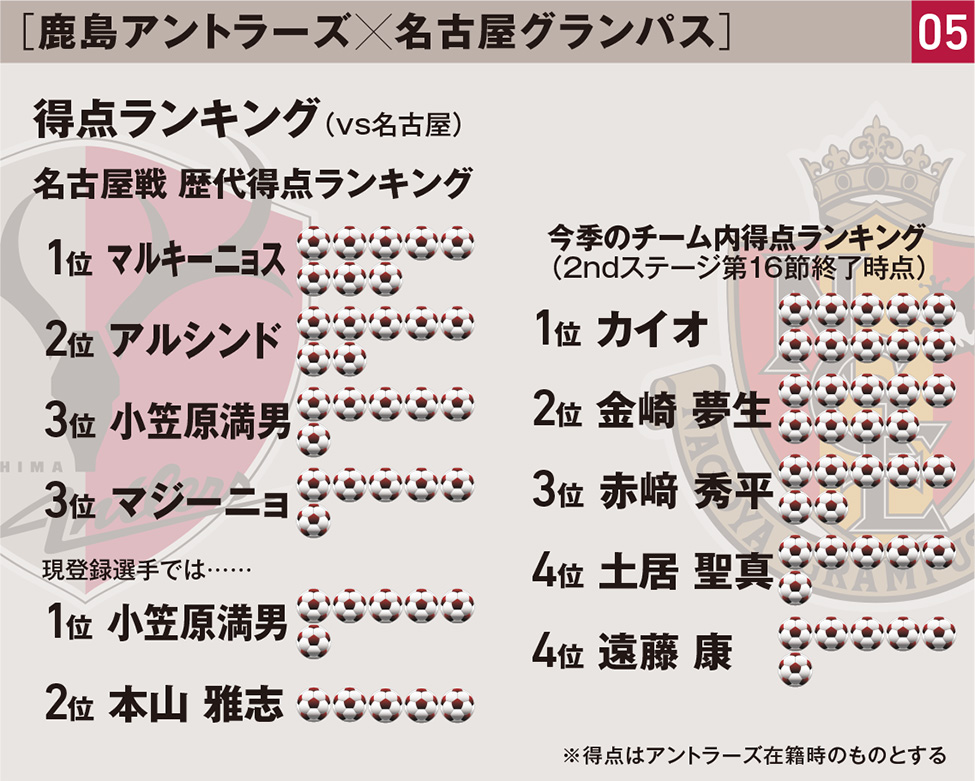 ［鹿島アントラーズ×名古屋グランパス］ 05

得点ランキング（vs名古屋）

名古屋戦 歴代得点ランキング

1位 マルキーニョス

2位 アルシンド

3位 小笠原満男

3位 マジーニョ

現登録選手では……

1位 小笠原満男

2位 本山 雅志

今季のチーム内得点ランキング
（2ndステージ第16節終了時点）

1位 カイオ

2位 金崎 夢生

3位 赤﨑 秀平

4位 土居 聖真

4位 遠藤 康

※得点はアントラーズ在籍時のものとする