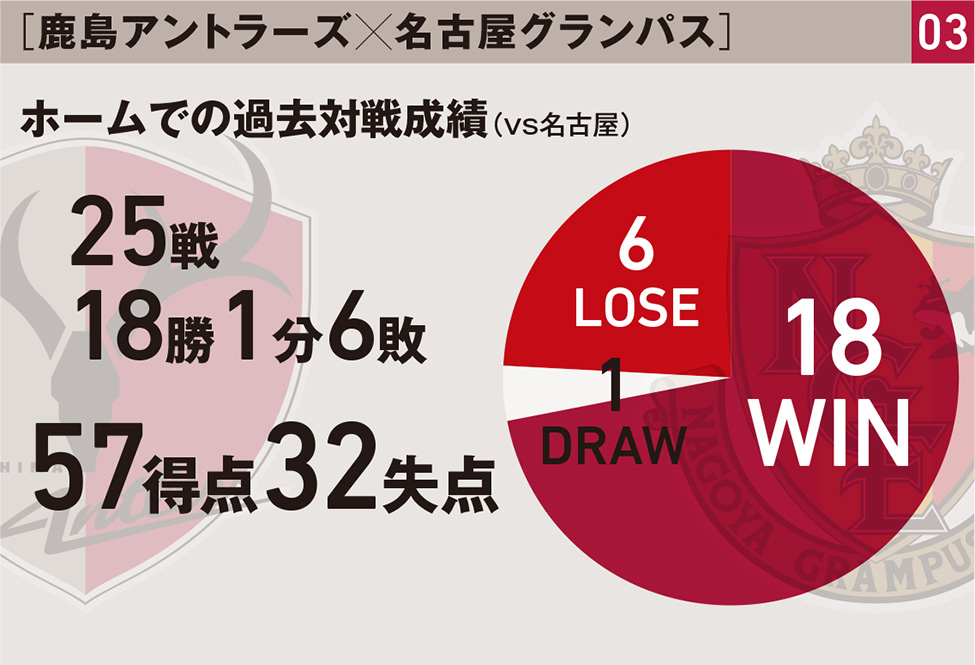 ［鹿島アントラーズ×名古屋グランパス］ 03

ホームでの過去対戦成績（vs名古屋）

25戦
18勝1分6敗

57得点32失点

6
LOSE

1
DRAW

18
WIN

NAGOYA GRAMPUS