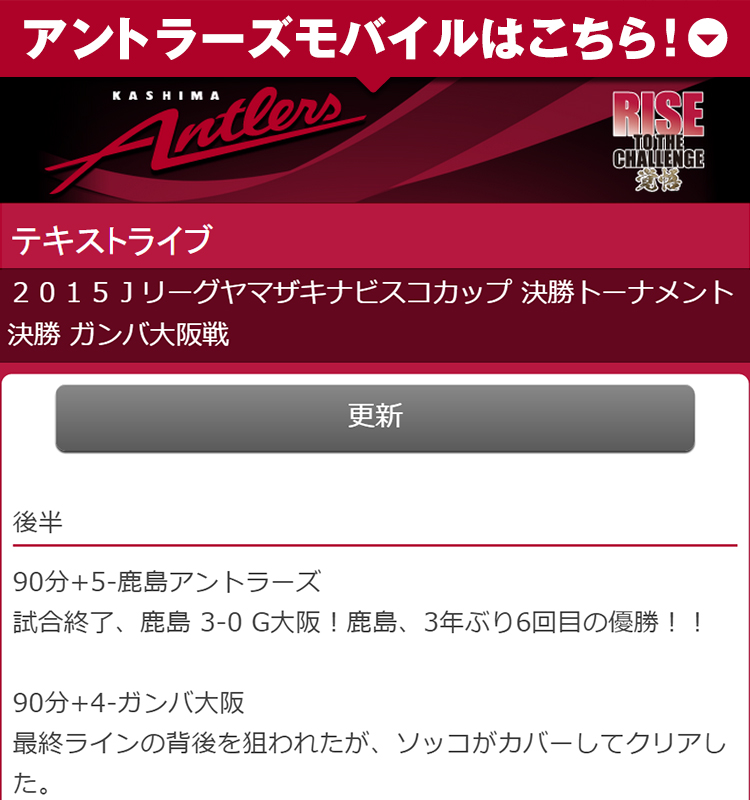 アントラーズモバイルはこちら!

KASHIMA
Antlers

RISE
TO THE
CHALLENGE
覚悟

テキストライブ

２０１５Ｊリーグヤマザキナビスコカップ 決勝トーナメント 決勝 ガンバ大阪戦

更新

後半

90分+5-鹿島アントラーズ
試合終了、鹿島 3-0 G大阪！鹿島、3年ぶり6回目の優勝！！

90分+4-ガンバ大阪
最終ラインの背後を狙われたが、ソッコがカバーしてクリアした。