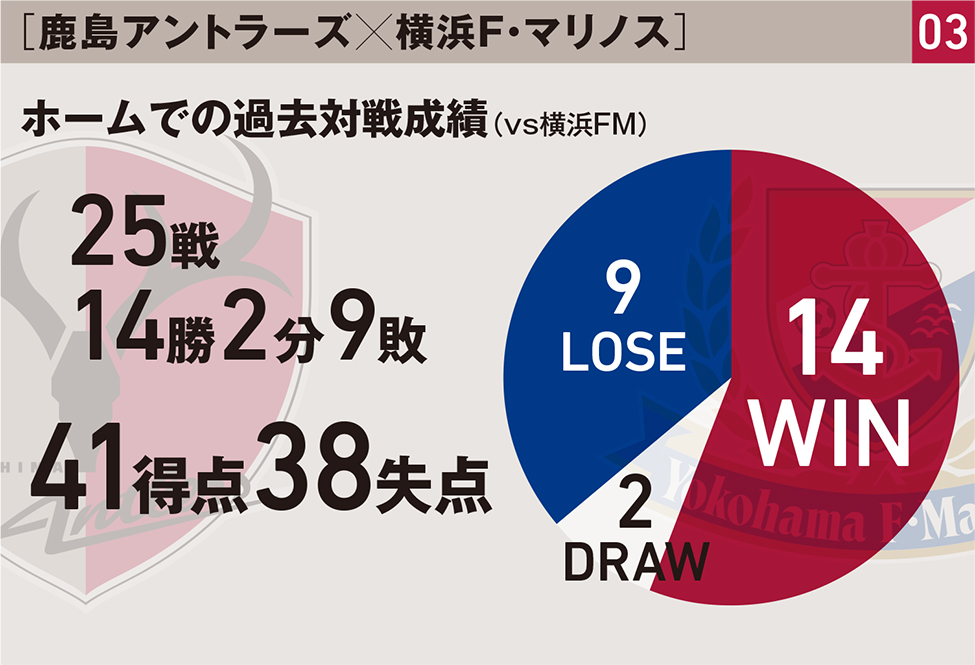 ［鹿島アントラーズ×横浜F・マリノス］ 03

ホームでの過去対戦成績（vs横浜FM）

25戦
14勝2分9敗

41得点38失点

9
LOSE

14
WIN

2
DRAW

Yokohama F・Ma