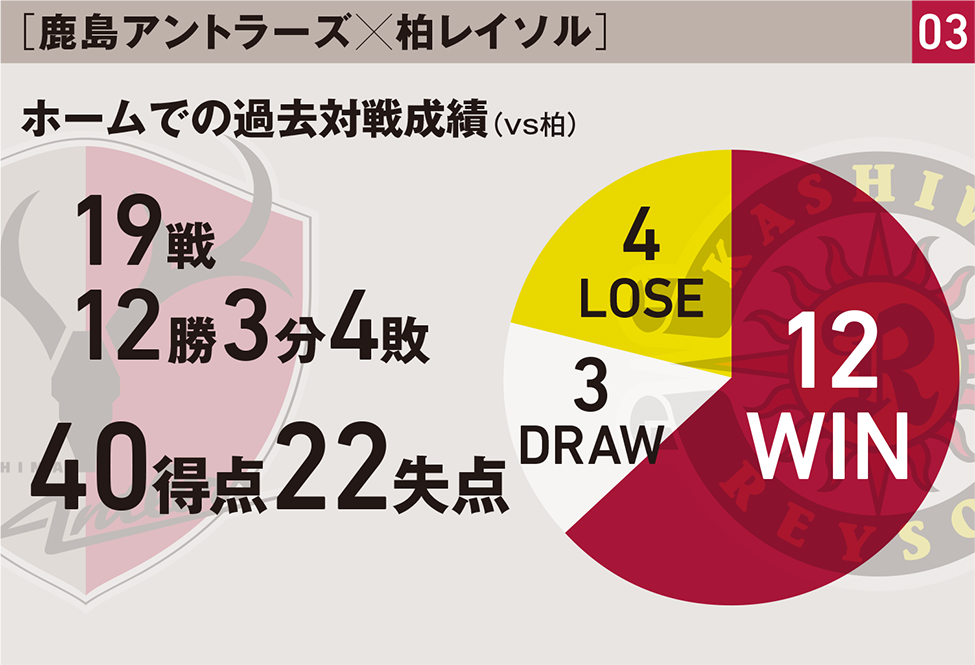 ［鹿島アントラーズ×柏レイソル］

03

ホームでの過去対戦成績（vs柏）

19戦
12勝3分4敗

40得点22失点

4
LOSE

3
DRAW

12
WIN