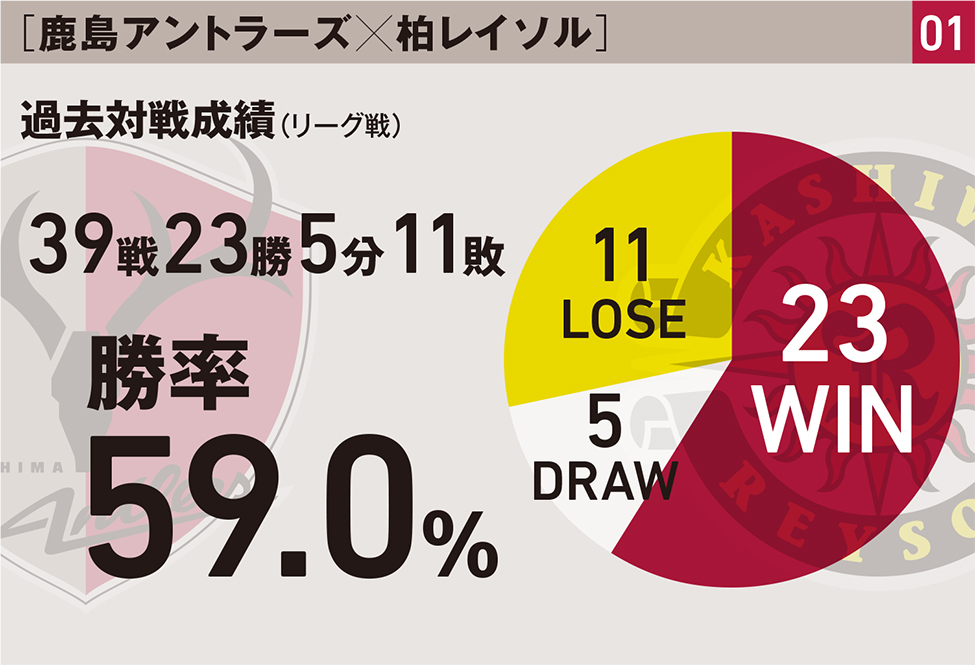 ［鹿島アントラーズ×柏レイソル］

01

過去対戦成績（リーグ戦）

39戦23勝5分11敗

勝率

59.0%

11
LOSE

5
DRAW

23
WIN