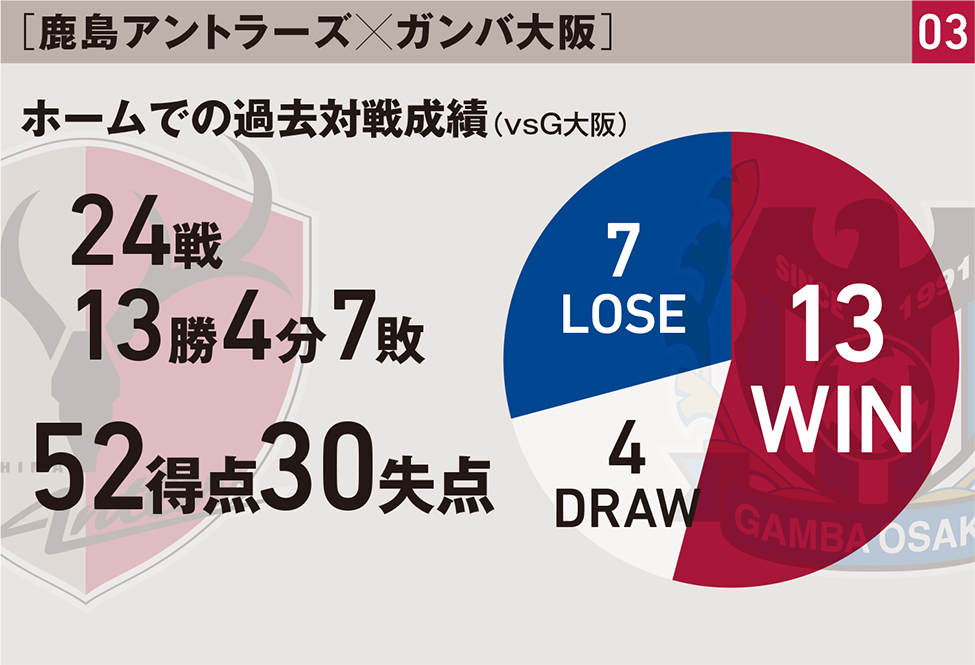 ［鹿島アントラーズ×ガンバ大阪］

03

ホームでの過去対戦成績（vsG大阪）

24戦

13勝4分7敗

52得点30失点

7
LOSE

13
WIN

4
DRAW

SINCE 1991

GAMBA OSAK