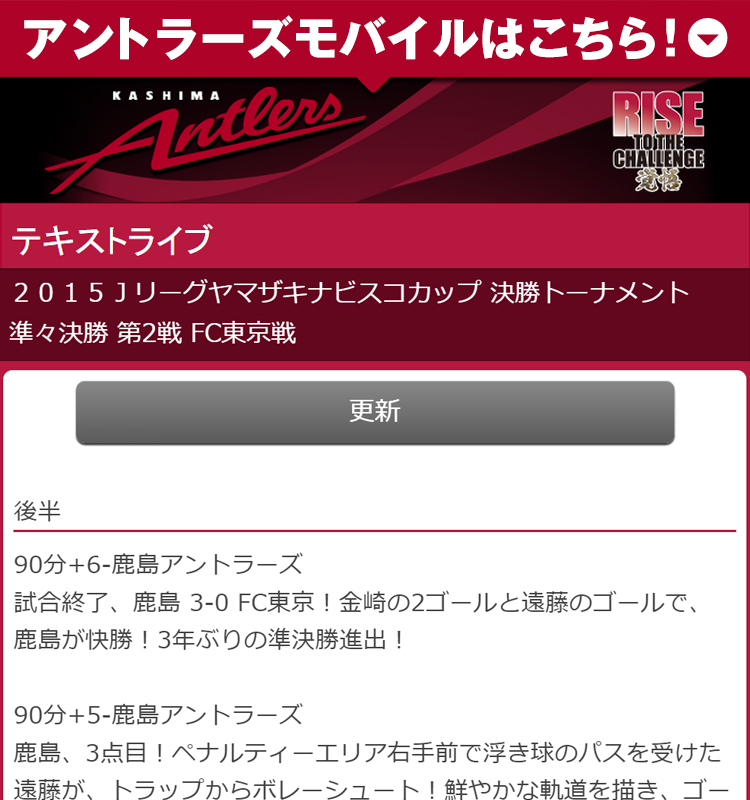 アントラーズモバイルはこちら!

KASHIMA
Antlers

RISE
TO THE
CHALLENGE
覚悟

テキストライブ

２０１５Ｊリーグヤマザキナビスコカップ 決勝トーナメント 準々決勝 第2戦 FC東京戦

更新

後半

90分+6-鹿島アントラーズ
試合終了、鹿島 3-0 FC東京！金崎の2ゴールと遠藤のゴールで、鹿島が快勝！3年ぶりの準決勝進出！

90分+5-鹿島アントラーズ
鹿島、3点目！ペナルティーエリア右手前で浮き球のパスを受けた遠藤が、トラップからボレーシュート！鮮やかな軌道を描き、ゴー