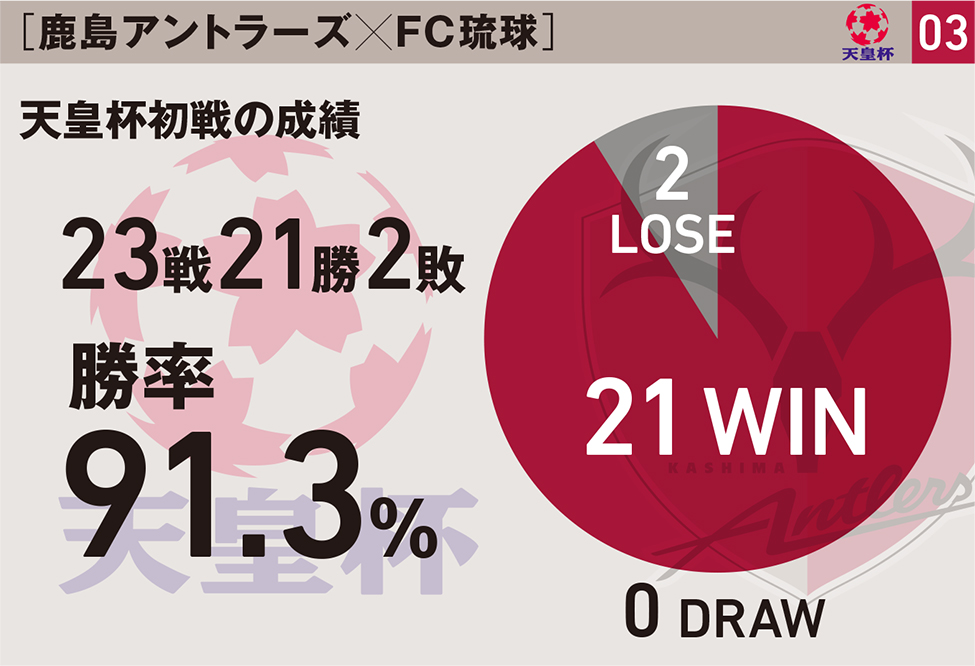 ［鹿島アントラーズ×FC琉球］

天皇杯

03

天皇杯初戦の成績

23戦21勝2敗

勝率

91.3%

天皇杯

2
LOSE

21 WIN

KASHIMA

Antlers

0 DRAW