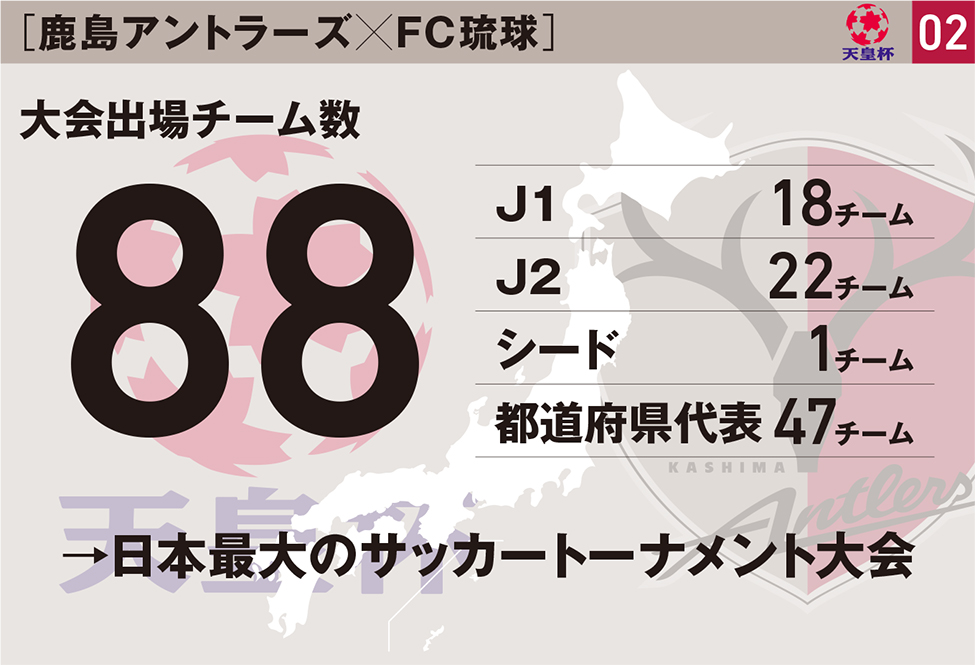 ［鹿島アントラーズ×FC琉球］

天皇杯

02

大会出場チーム数

88

| J1 | 18チーム |
|---|---|
| J2 | 22チーム |
| シード | 1チーム |
| 都道府県代表 | 47チーム |

KASHIMA

Antlers

天皇杯

→日本最大のサッカートーナメント大会