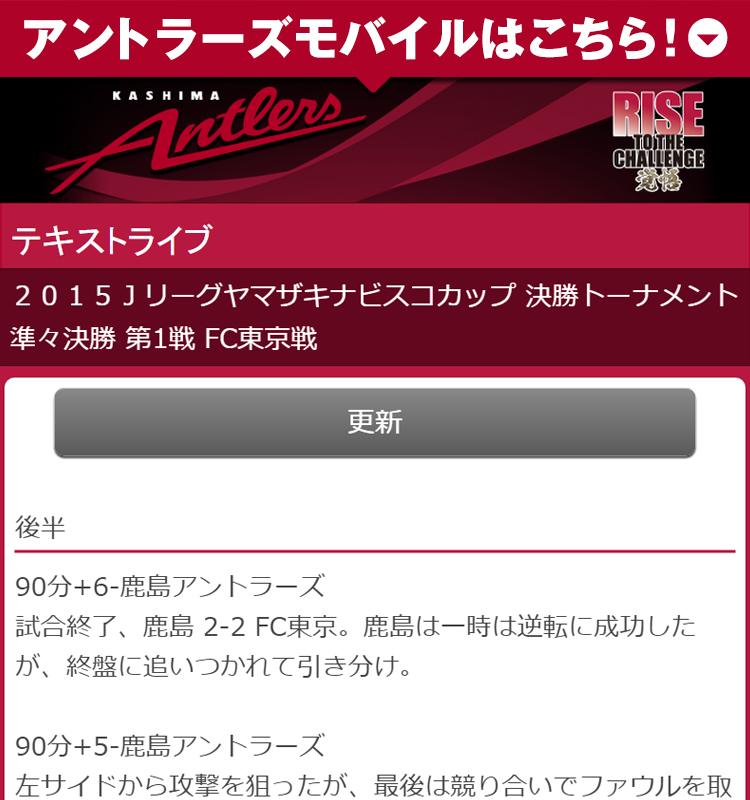 アントラーズモバイルはこちら!

KASHIMA
Antlers

RISE
TO THE
CHALLENGE
覚悟

テキストライブ

２０１５Ｊリーグヤマザキナビスコカップ 決勝トーナメント 準々決勝 第1戦 FC東京戦

更新

後半

90分+6-鹿島アントラーズ
試合終了、鹿島 2-2 FC東京。鹿島は一時は逆転に成功したが、終盤に追いつかれて引き分け。

90分+5-鹿島アントラーズ
左サイドから攻撃を狙ったが、最後は競り合いでファウルを取