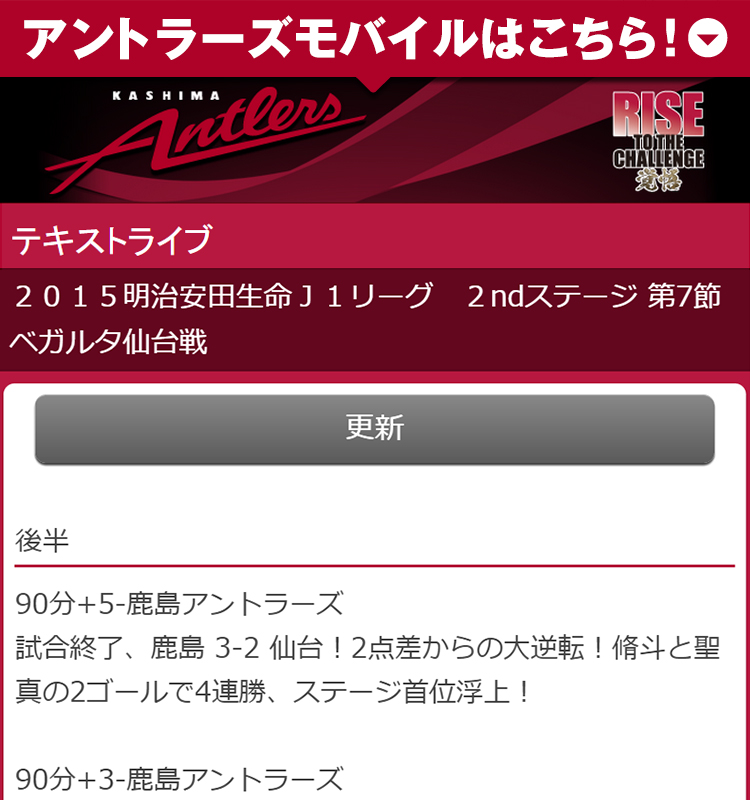 アントラーズモバイルはこちら！

KASHIMA
Antlers

RISE
TO THE
CHALLENGE
覚悟

テキストライブ

２０１５明治安田生命Ｊ１リーグ　２ndステージ 第7節 ベガルタ仙台戦

更新

後半

90分+5-鹿島アントラーズ
試合終了、鹿島 3-2 仙台！2点差からの大逆転！脩斗と聖真の2ゴールで4連勝、ステージ首位浮上！

90分+3-鹿島アントラーズ