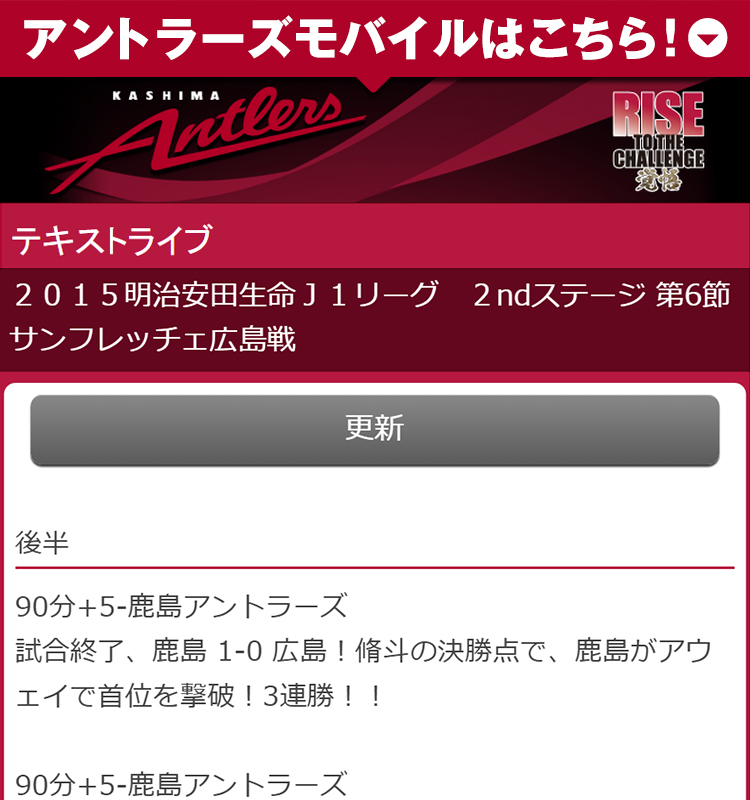 アントラーズモバイルはこちら！

KASHIMA Antlers

RISE TO THE CHALLENGE 覚悟

テキストライブ

２０１５明治安田生命Ｊ１リーグ　２ndステージ 第6節 サンフレッチェ広島戦

更新

後半

90分+5-鹿島アントラーズ
試合終了、鹿島 1-0 広島！脩斗の決勝点で、鹿島がアウェイで首位を撃破！3連勝！！

90分+5-鹿島アントラーズ