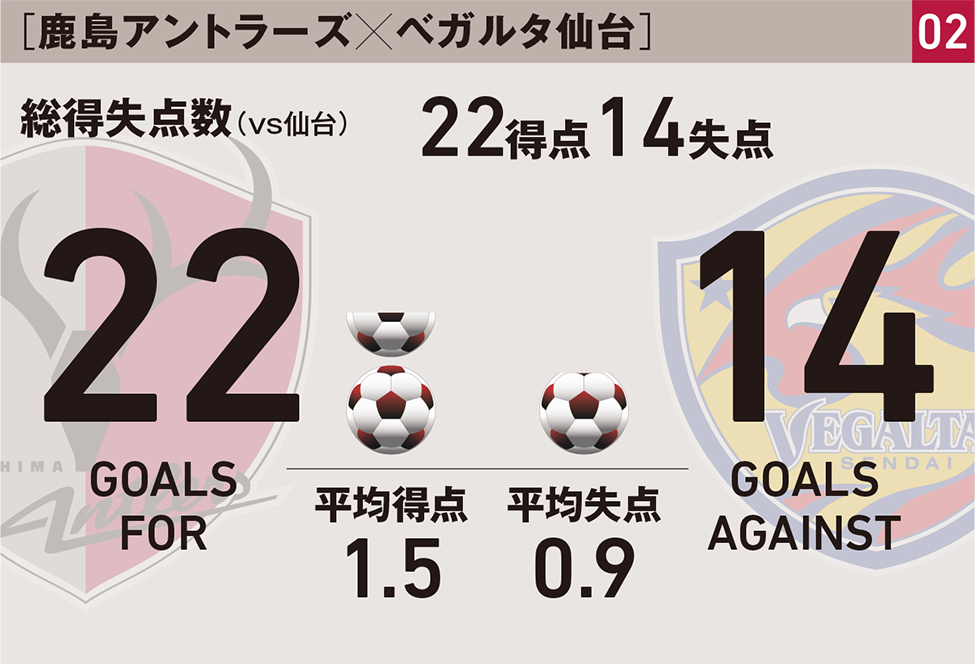 ［鹿島アントラーズ×ベガルタ仙台］ 02

総得失点数（vs仙台） 22得点14失点

22

GOALS FOR

平均得点
1.5

平均失点
0.9

14

GOALS AGAINST

HIMA

VEGALTA
SENDAI