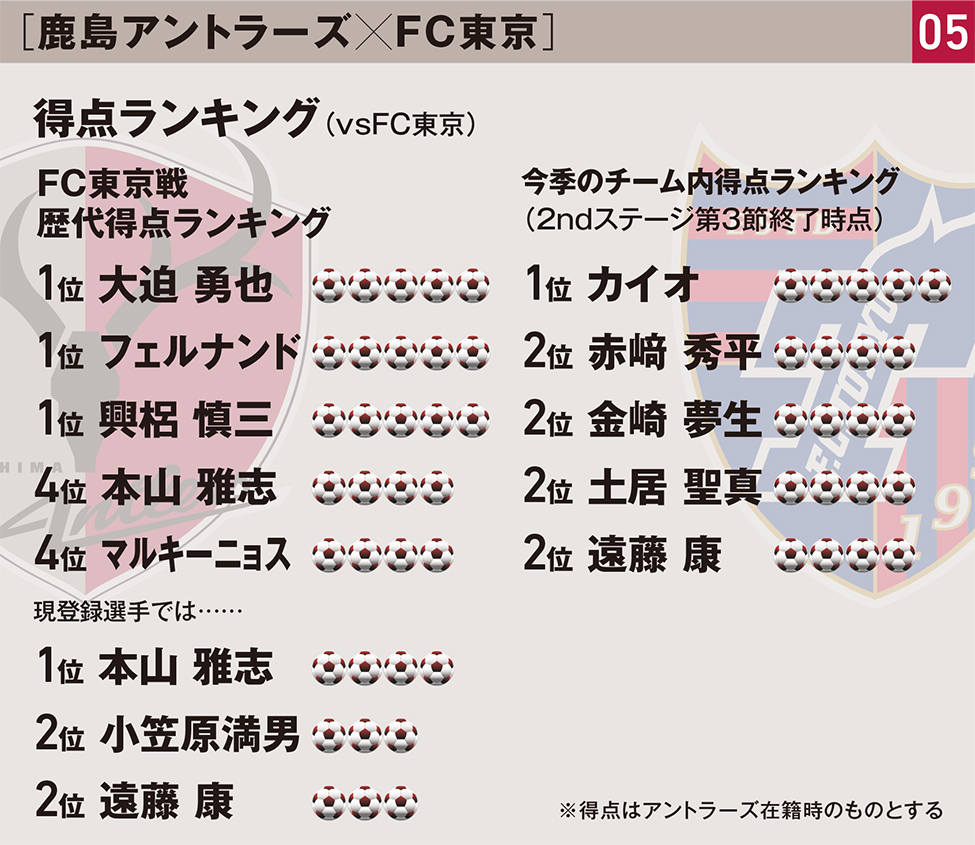 ［鹿島アントラーズ×FC東京］

05

得点ランキング（vsFC東京）

FC東京戦
歴代得点ランキング

1位 大迫 勇也
1位 フェルナンド
1位 興梠 慎三
4位 本山 雅志
4位 マルキーニョス

現登録選手では……

1位 本山 雅志
2位 小笠原満男
2位 遠藤 康

今季のチーム内得点ランキング
（2ndステージ第3節終了時点）

1位 カイオ
2位 赤﨑 秀平
2位 金崎 夢生
2位 土居 聖真
2位 遠藤 康

※得点はアントラーズ在籍時のものとする