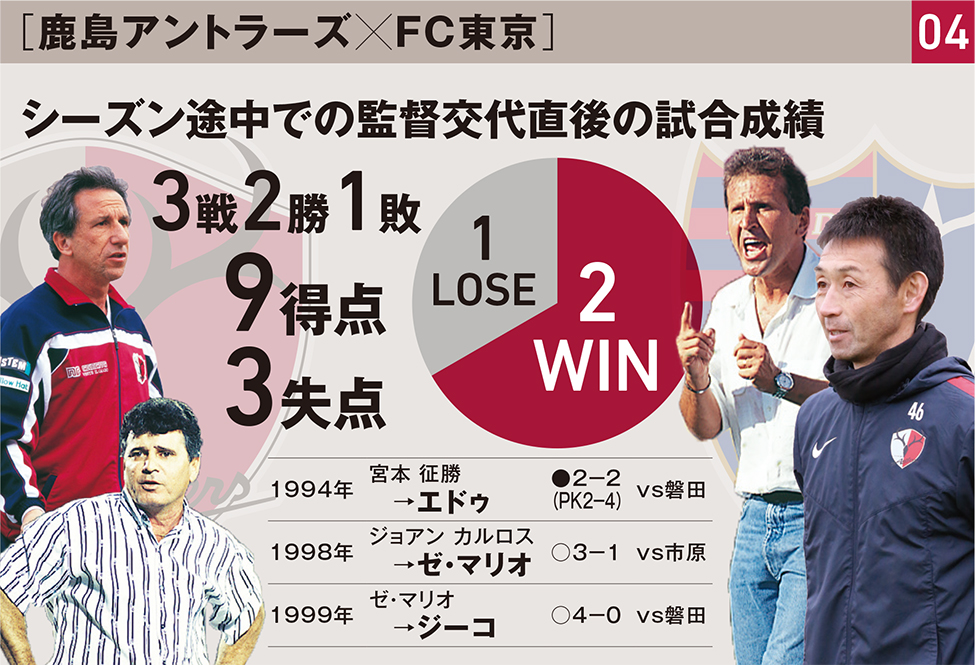 ［鹿島アントラーズ×FC東京］

04

シーズン途中での監督交代直後の試合成績

3戦2勝1敗
9得点
3失点

1
LOSE

2
WIN

| 1994年 | 宮本 征勝 →エドゥ | ●2−2 (PK2−4) | vs磐田 |
|---|---|---|---|
| 1998年 | ジョアン カルロス →ゼ・マリオ | ○3−1 | vs市原 |
| 1999年 | ゼ・マリオ →ジーコ | ○4−0 | vs磐田 |

46