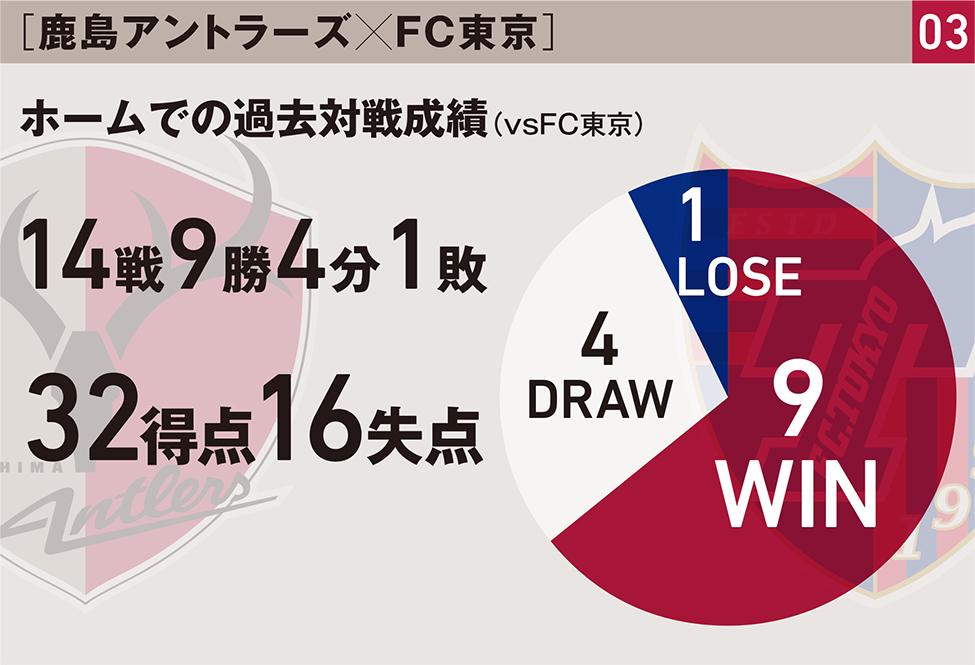 ［鹿島アントラーズ×FC東京］

03

ホームでの過去対戦成績（vsFC東京）

14戦9勝4分1敗

32得点16失点

1
LOSE

4
DRAW

9
WIN