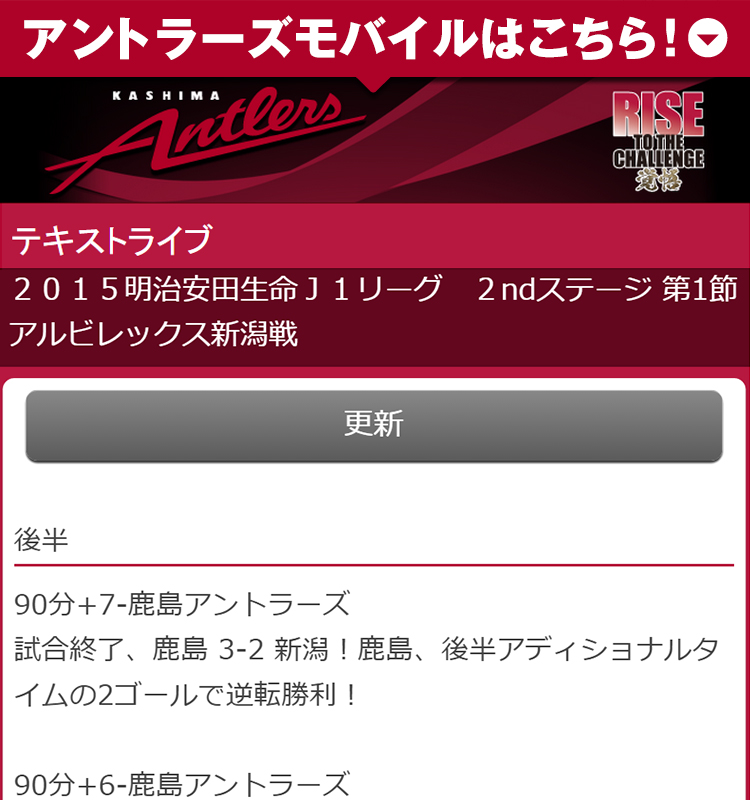 アントラーズモバイルはこちら!

KASHIMA Antlers

RISE TO THE CHALLENGE 覚悟

テキストライブ

２０１５明治安田生命Ｊ１リーグ　２ndステージ 第1節 アルビレックス新潟戦

更新

後半

90分+7-鹿島アントラーズ
試合終了、鹿島 3-2 新潟！鹿島、後半アディショナルタイムの2ゴールで逆転勝利！

90分+6-鹿島アントラーズ