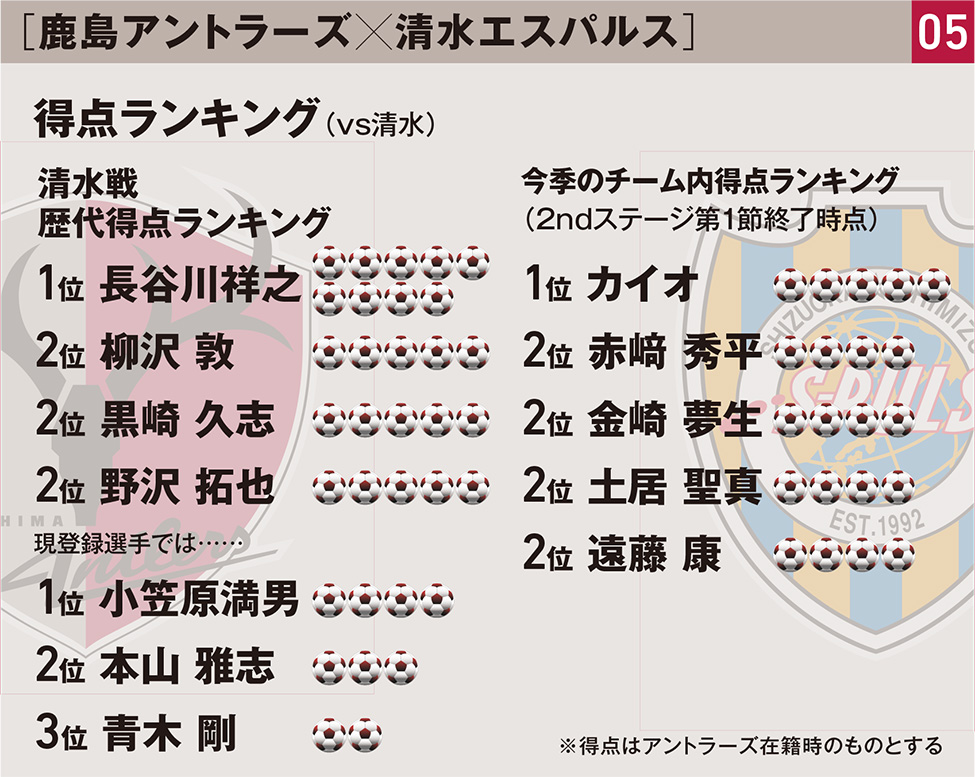 ［鹿島アントラーズ×清水エスパルス］ 05

得点ランキング（vs清水）

清水戦
歴代得点ランキング

1位 長谷川祥之
2位 柳沢 敦
2位 黒崎 久志
2位 野沢 拓也

現登録選手では……

1位 小笠原満男
2位 本山 雅志
3位 青木 剛

今季のチーム内得点ランキング
（2ndステージ第1節終了時点）

1位 カイオ
2位 赤﨑 秀平
2位 金崎 夢生
2位 土居 聖真
2位 遠藤 康

SHIZUOKA SHIMIZU
S-PULSE
EST.1992

※得点はアントラーズ在籍時のものとする