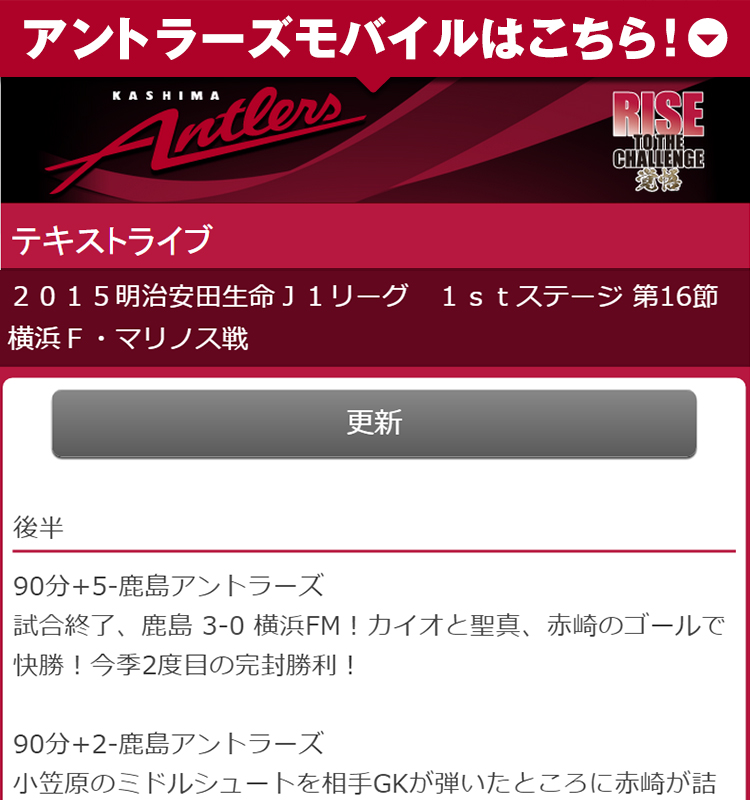 アントラーズモバイルはこちら！

KASHIMA
Antlers

RISE
TO THE
CHALLENGE
覚悟

テキストライブ

２０１５明治安田生命Ｊ１リーグ　１ｓｔステージ 第16節 横浜Ｆ・マリノス戦

更新

後半

90分+5-鹿島アントラーズ
試合終了、鹿島 3-0 横浜FM！カイオと聖真、赤崎のゴールで快勝！今季2度目の完封勝利！

90分+2-鹿島アントラーズ
小笠原のミドルシュートを相手GKが弾いたところに赤崎が詰