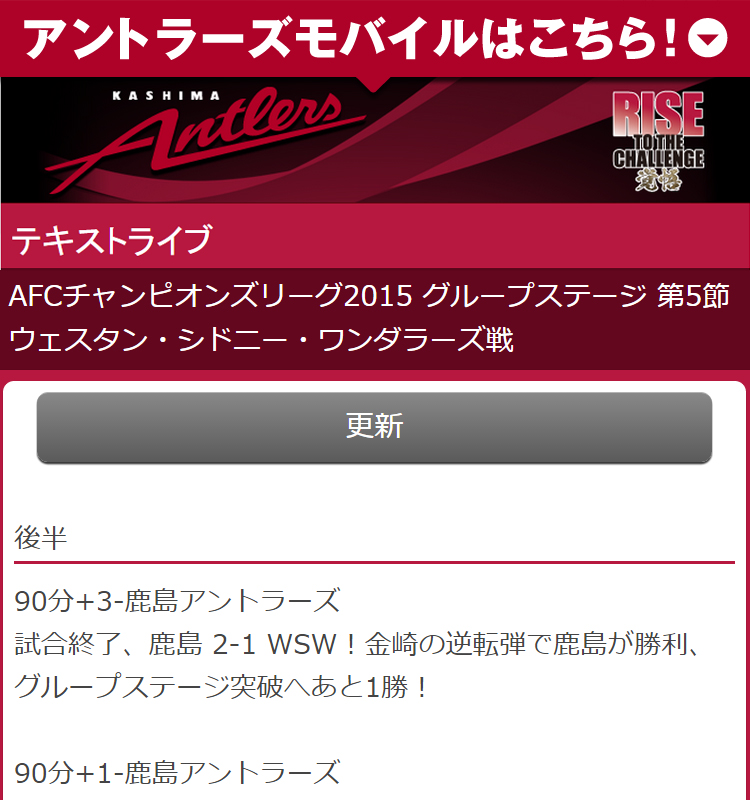 アントラーズモバイルはこちら!

KASHIMA Antlers

RISE TO THE CHALLENGE 覚悟

テキストライブ

AFCチャンピオンズリーグ2015 グループステージ 第5節 ウェスタン・シドニー・ワンダラーズ戦

更新

後半

90分+3-鹿島アントラーズ
試合終了、鹿島 2-1 WSW！金崎の逆転弾で鹿島が勝利、グループステージ突破へあと1勝！

90分+1-鹿島アントラーズ