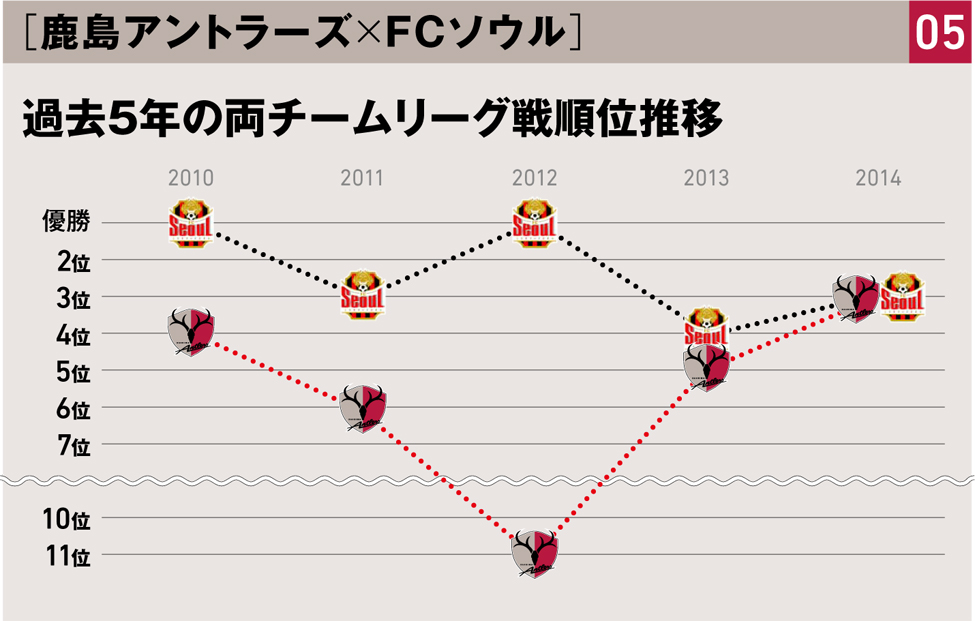 ［鹿島アントラーズ×FCソウル］

05

過去5年の両チームリーグ戦順位推移

2010 2011 2012 2013 2014

優勝
2位
3位
4位
5位
6位
7位
10位
11位

Seoul Seoul Seoul Seoul Seoul