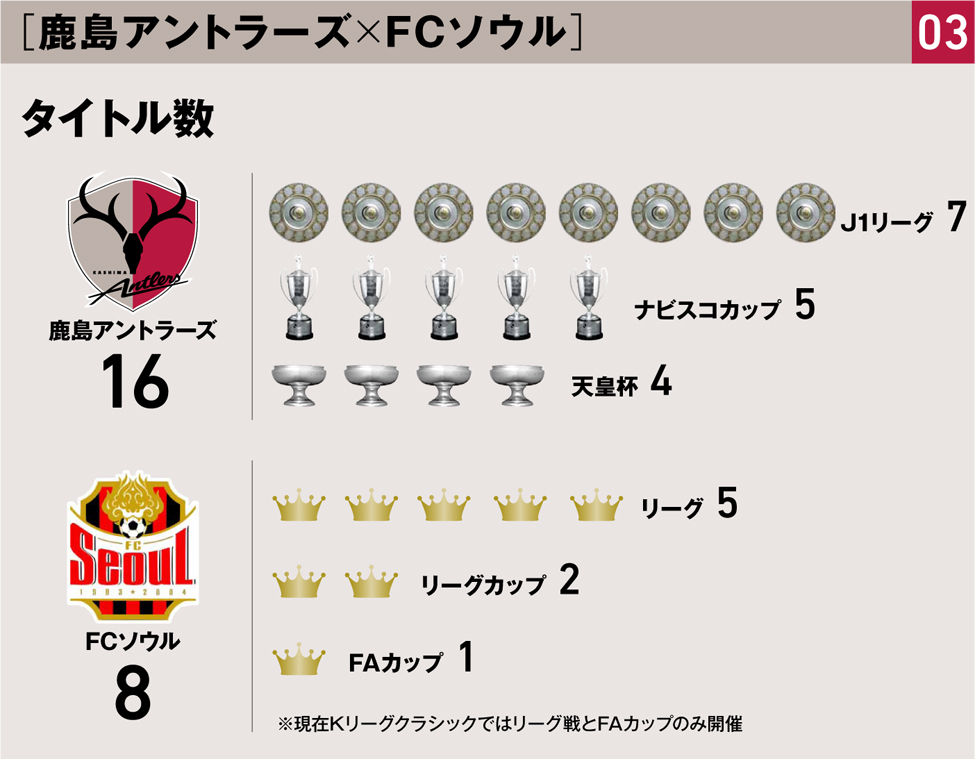 ［鹿島アントラーズ×FCソウル］ 03

タイトル数

KASHIMA Antlers

鹿島アントラーズ
16

J1リーグ 7

ナビスコカップ 5

天皇杯 4

FC Seoul
1983 2004

FCソウル
8

リーグ 5

リーグカップ 2

FAカップ 1

※現在Kリーグクラシックではリーグ戦とFAカップのみ開催