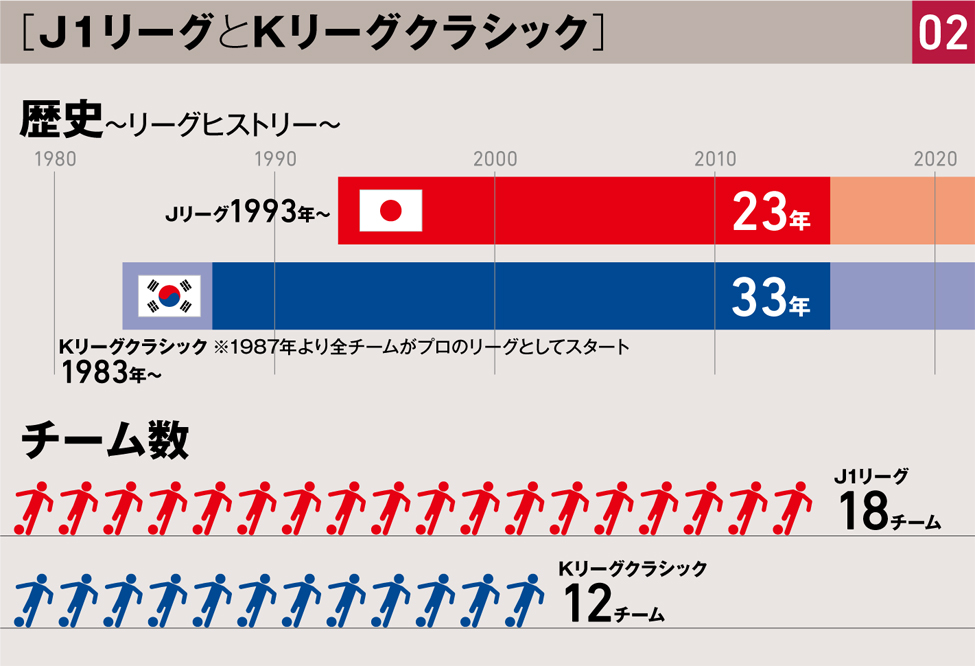 ［J1リーグとKリーグクラシック］

02

歴史～リーグヒストリー～

1980 1990 2000 2010 2020

Jリーグ1993年～

23年

33年

Kリーグクラシック ※1987年より全チームがプロのリーグとしてスタート
1983年～

チーム数

J1リーグ
18チーム

Kリーグクラシック
12チーム