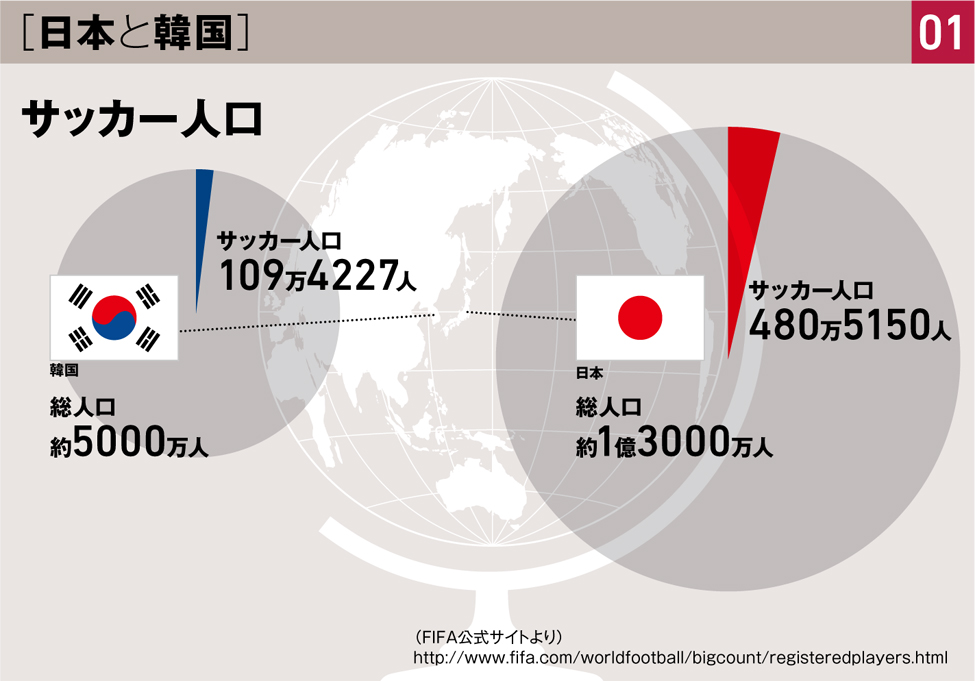 ［日本と韓国］

01

サッカー人口

サッカー人口
109万4227人

韓国

総人口
約5000万人

サッカー人口
480万5150人

日本

総人口
約1億3000万人

（FIFA公式サイトより）
http://www.fifa.com/worldfootball/bigcount/registeredplayers.html