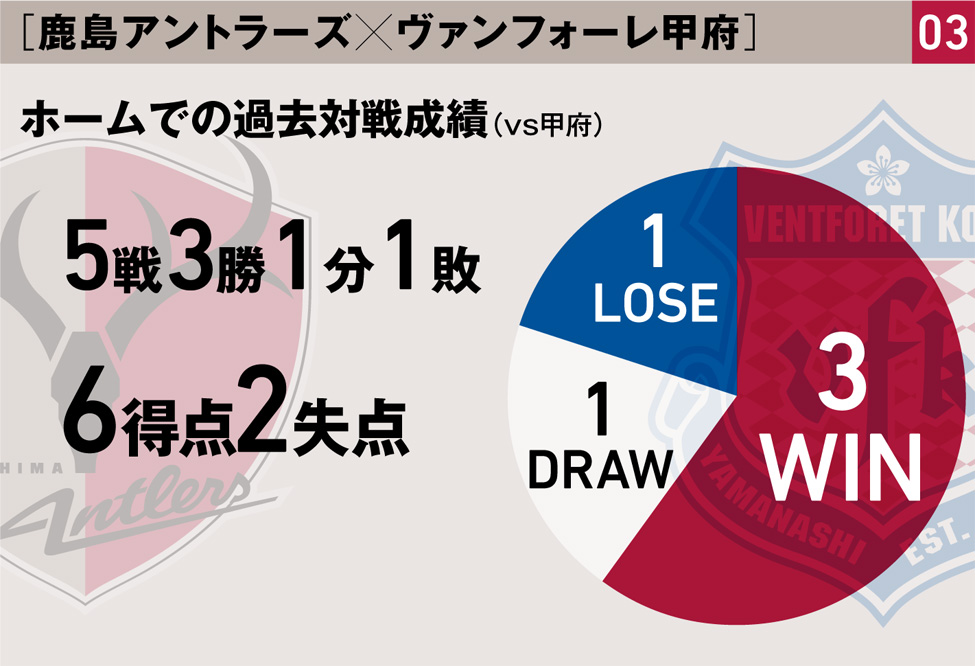 ［鹿島アントラーズ×ヴァンフォーレ甲府］ 03

ホームでの過去対戦成績（vs甲府）

5戦3勝1分1敗

6得点2失点

1 LOSE

1 DRAW

3 WIN

HIMA

Antlers

VENTFORET KO

YAMANASHI

EST.