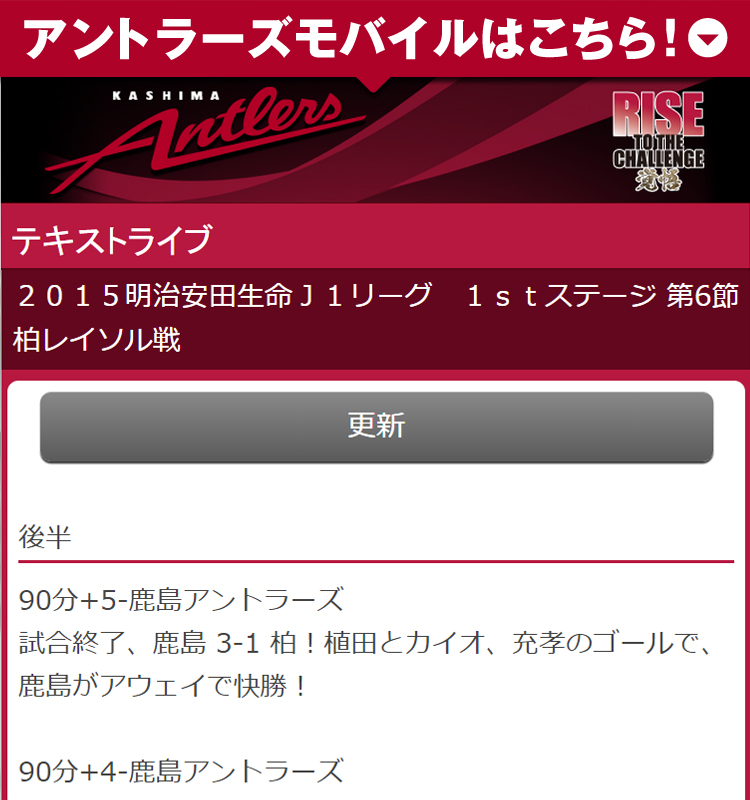 アントラーズモバイルはこちら!

KASHIMA
Antlers

RISE
TO THE
CHALLENGE
覚悟

テキストライブ

２０１５明治安田生命Ｊ１リーグ　１ｓｔステージ 第6節 柏レイソル戦

更新

後半

90分+5-鹿島アントラーズ
試合終了、鹿島 3-1 柏！植田とカイオ、充孝のゴールで、鹿島がアウェイで快勝！

90分+4-鹿島アントラーズ