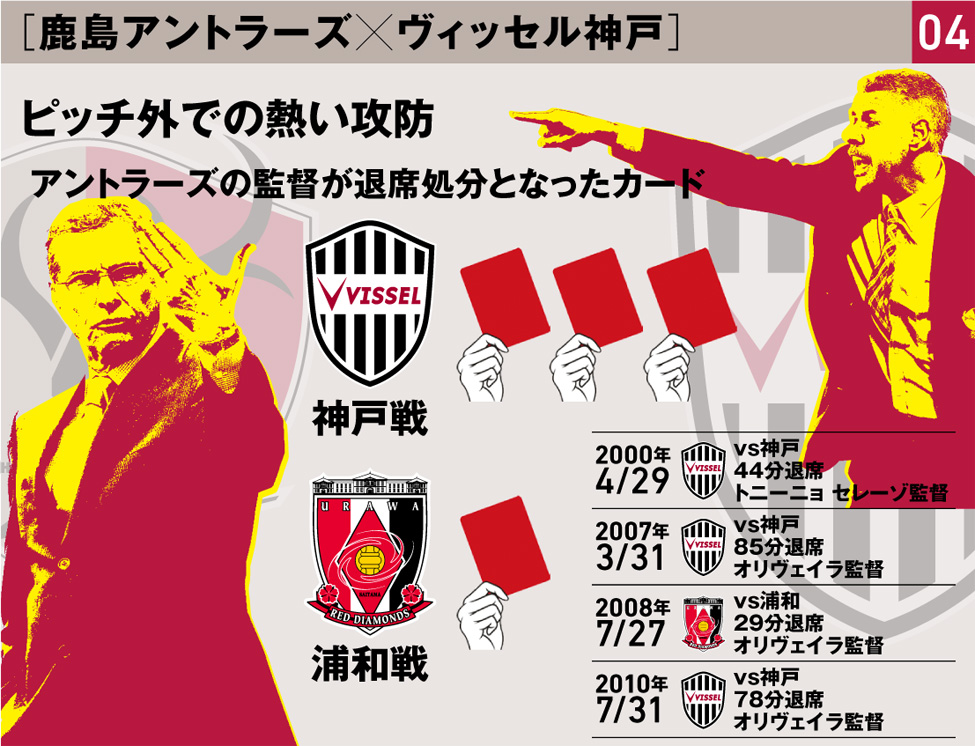 [鹿島アントラーズ×ヴィッセル神戸]

04

ピッチ外での熱い攻防

アントラーズの監督が退席処分となったカード

VISSEL

神戸戦

URAWA

RED DIAMONDS

浦和戦

2000年 4/29
VISSEL
vs神戸
44分退席
トニーニョ セレーゾ監督

2007年 3/31
VISSEL
vs神戸
85分退席
オリヴェイラ監督

2008年 7/27
vs浦和
29分退席
オリヴェイラ監督

2010年 7/31
VISSEL
vs神戸
78分退席
オリヴェイラ監督