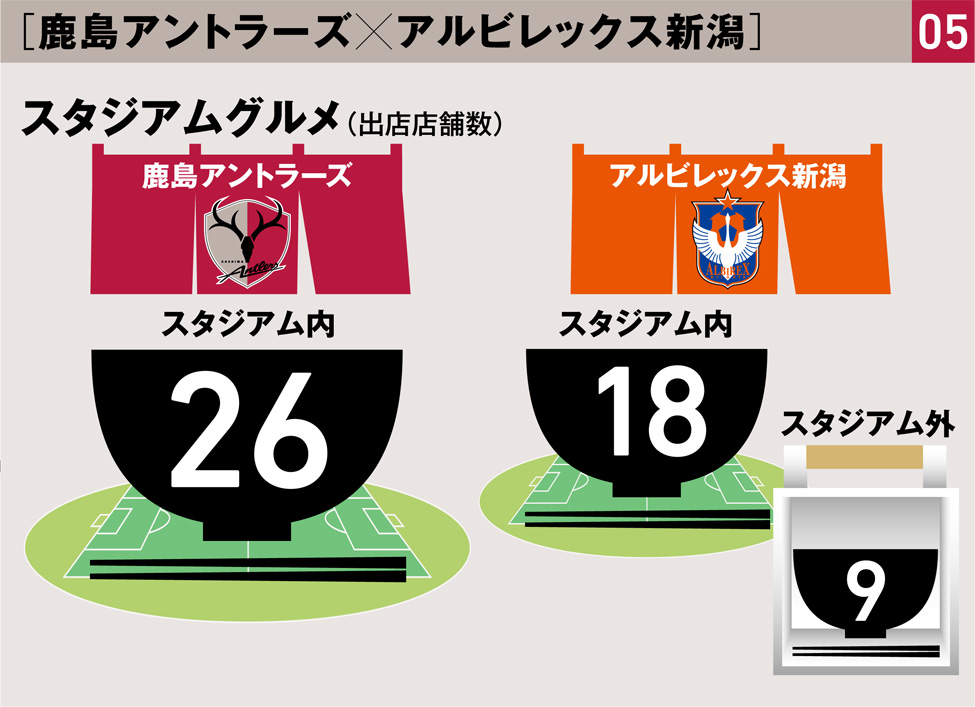 ［鹿島アントラーズ×アルビレックス新潟］

05

スタジアムグルメ（出店店舗数）

鹿島アントラーズ

KASHIMA Antlers

スタジアム内

26

アルビレックス新潟

ALBIREX

スタジアム内

18

スタジアム外

9