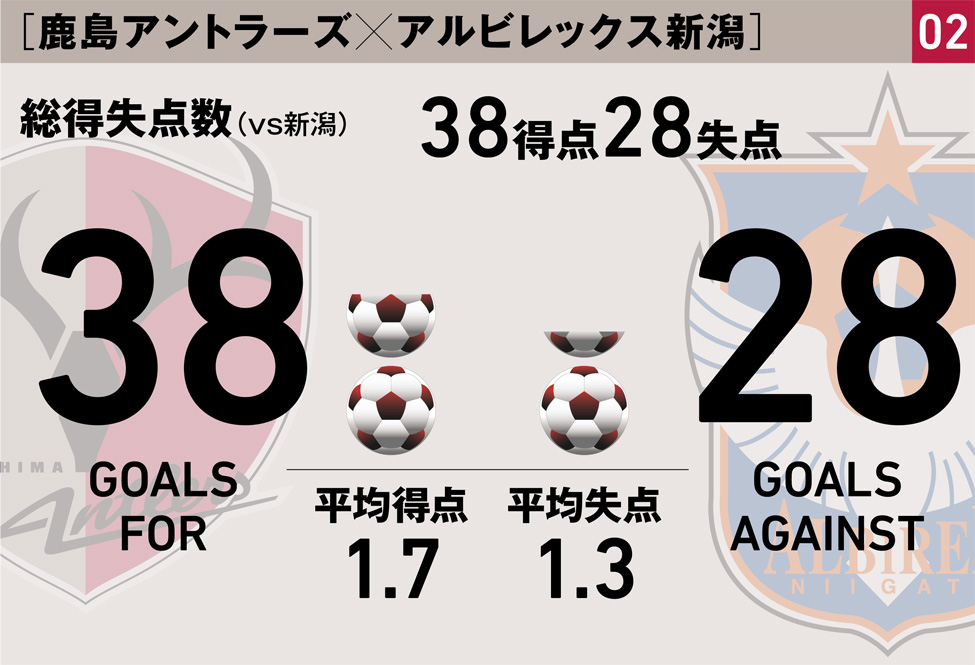 [鹿島アントラーズ×アルビレックス新潟]

02

総得失点数(vs新潟)

38得点28失点

38

GOALS FOR

平均得点
1.7

平均失点
1.3

28

GOALS AGAINST

HIMA

ALBIRE
NIIGAT