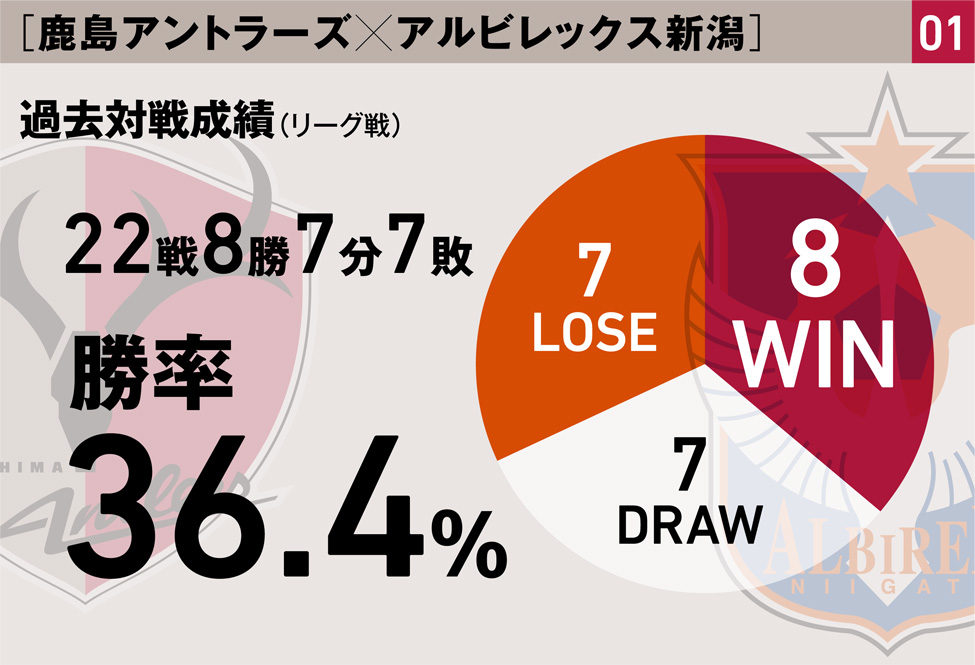 ［鹿島アントラーズ×アルビレックス新潟］

01

過去対戦成績（リーグ戦）

22戦8勝7分7敗

勝率

36.4%

7
LOSE

8
WIN

7
DRAW

ALBIRE
NIIGAT