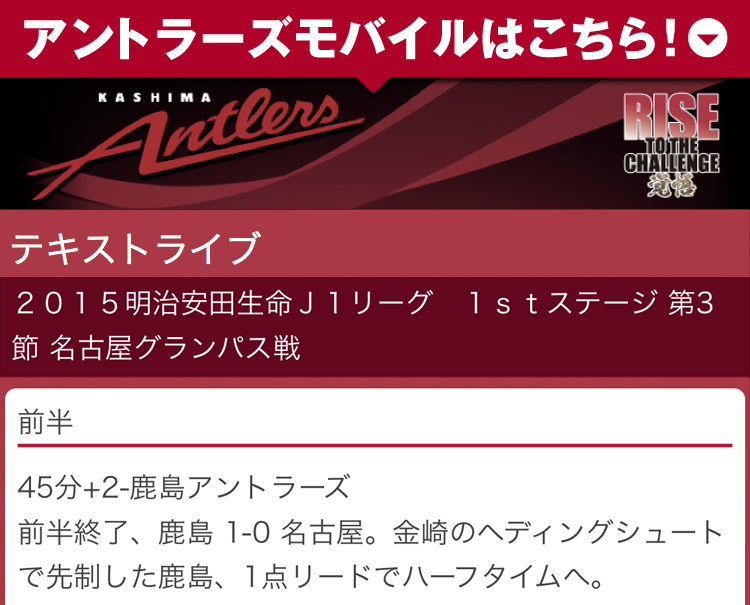 アントラーズモバイルはこちら！

KASHIMA Antlers

RISE TO THE CHALLENGE 覚悟

テキストライブ

２０１５明治安田生命Ｊ１リーグ　１ｓｔステージ 第3節 名古屋グランパス戦

前半

45分+2-鹿島アントラーズ
前半終了、鹿島 1-0 名古屋。金崎のヘディングシュートで先制した鹿島、1点リードでハーフタイムへ。