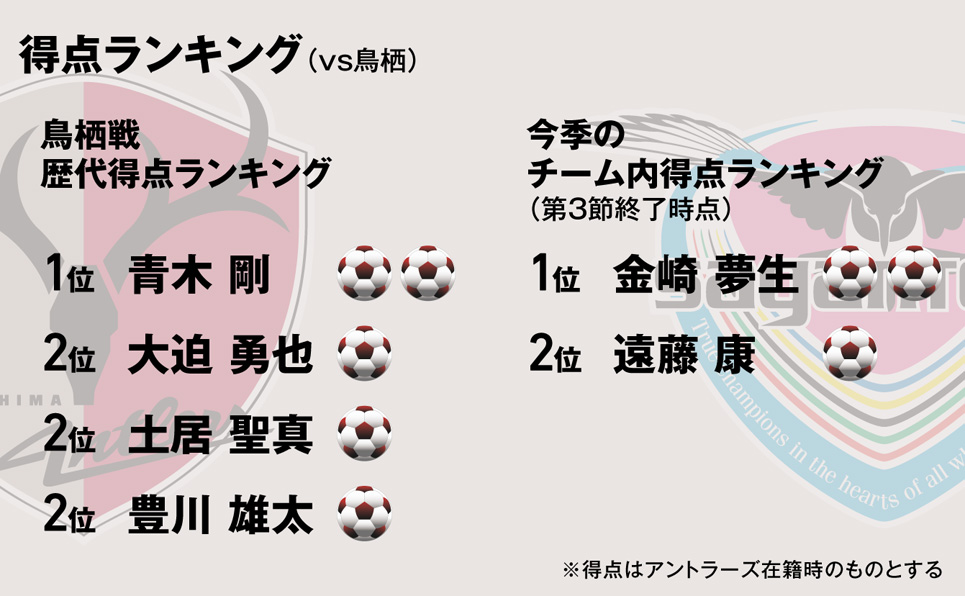 得点ランキング（vs鳥栖）

鳥栖戦
歴代得点ランキング

1位 青木 剛
2位 大迫 勇也
2位 土居 聖真
2位 豊川 雄太

今季の
チーム内得点ランキング
（第3節終了時点）

1位 金崎 夢生
2位 遠藤 康

※得点はアントラーズ在籍時のものとする