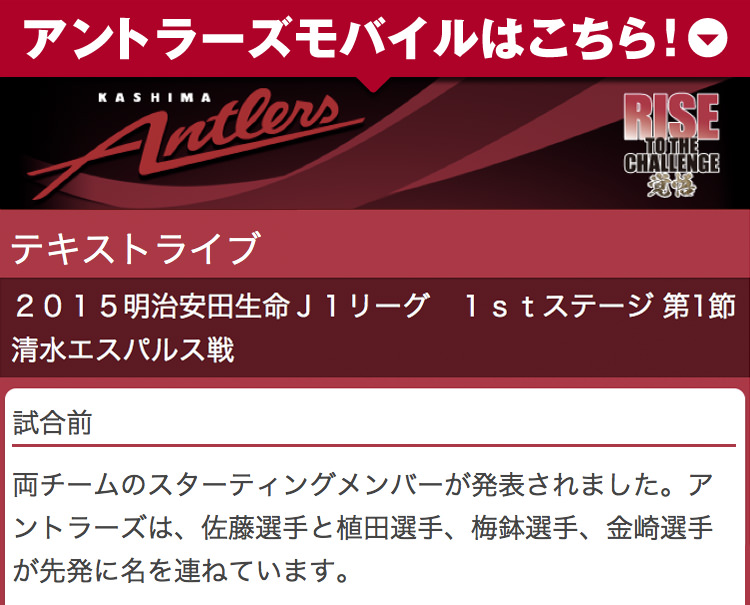 アントラーズモバイルはこちら！

KASHIMA
Antlers

RISE
TO THE
CHALLENGE
覚悟

テキストライブ

２０１５明治安田生命Ｊ１リーグ　１ｓｔステージ 第1節 清水エスパルス戦

試合前

両チームのスターティングメンバーが発表されました。アントラーズは、佐藤選手と植田選手、梅鉢選手、金崎選手が先発に名を連ねています。