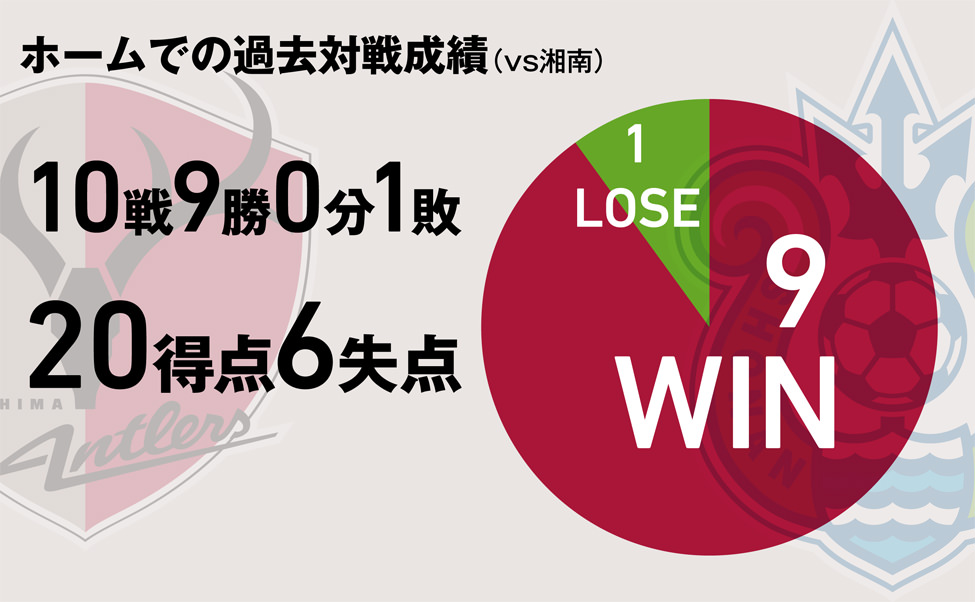 ホームでの過去対戦成績（vs湘南）

10戦9勝0分1敗

20得点6失点

1
LOSE

9
WIN

HIMA
Antlers