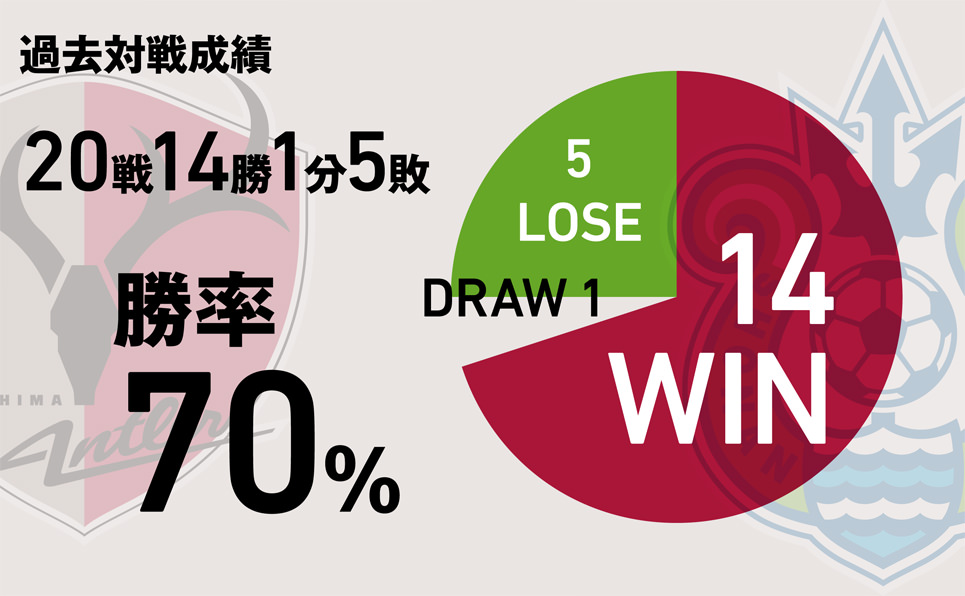 過去対戦成績

20戦14勝1分5敗

勝率

70%

5
LOSE

DRAW 1

14
WIN

HIMA

Antlers